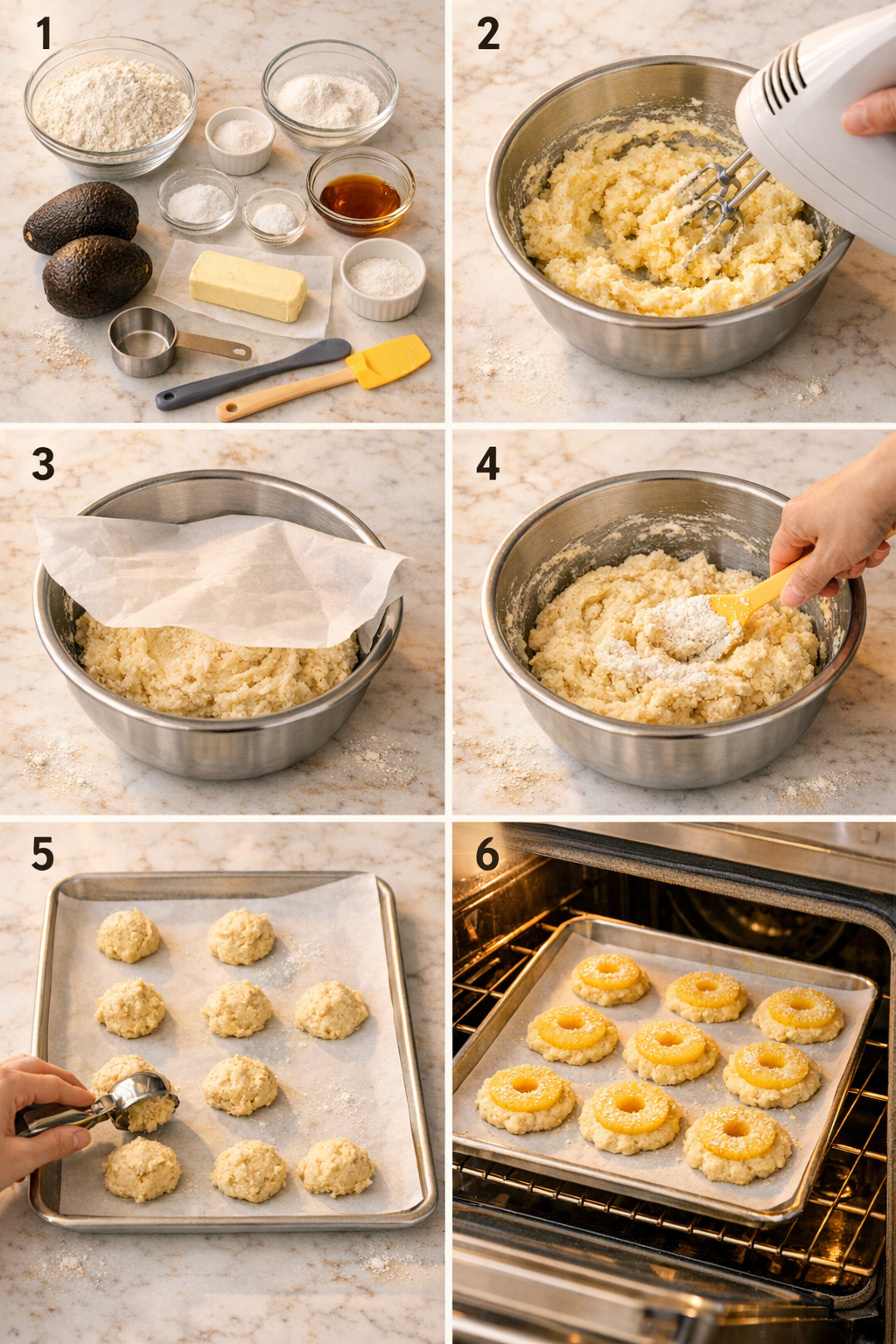 1

2

3

4

5

6