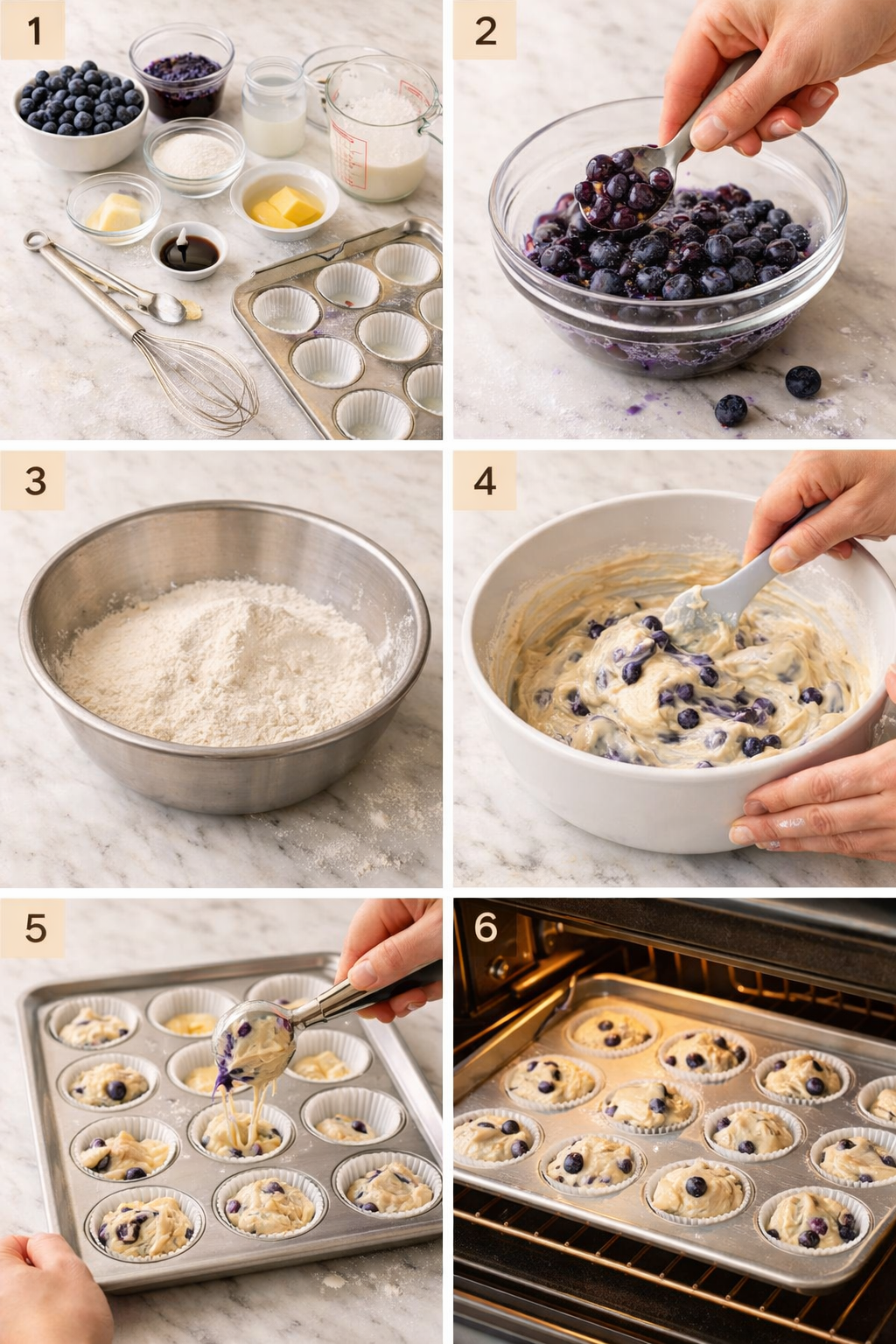 1

2

3

4

5

6