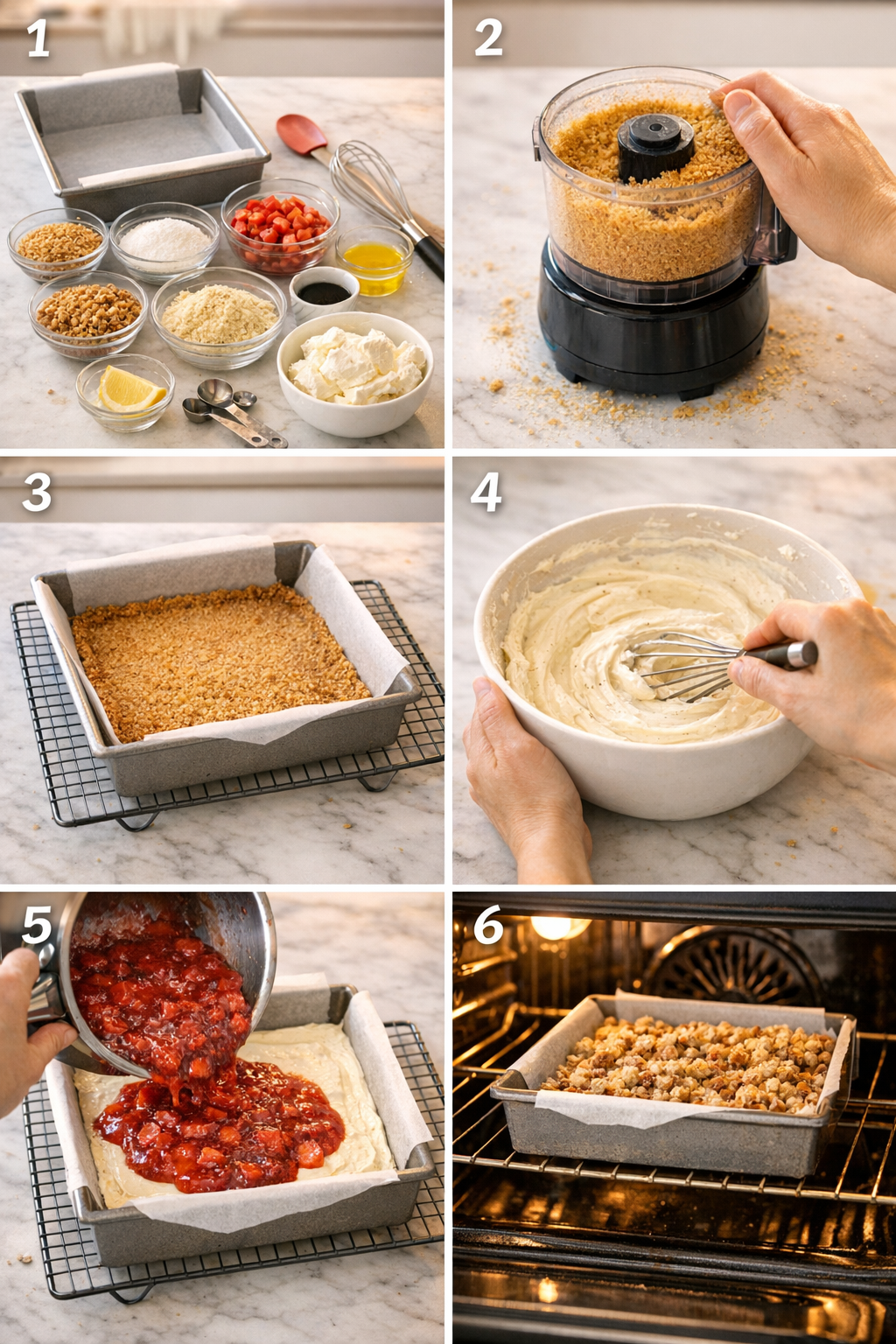 1

2

3

4

5

6