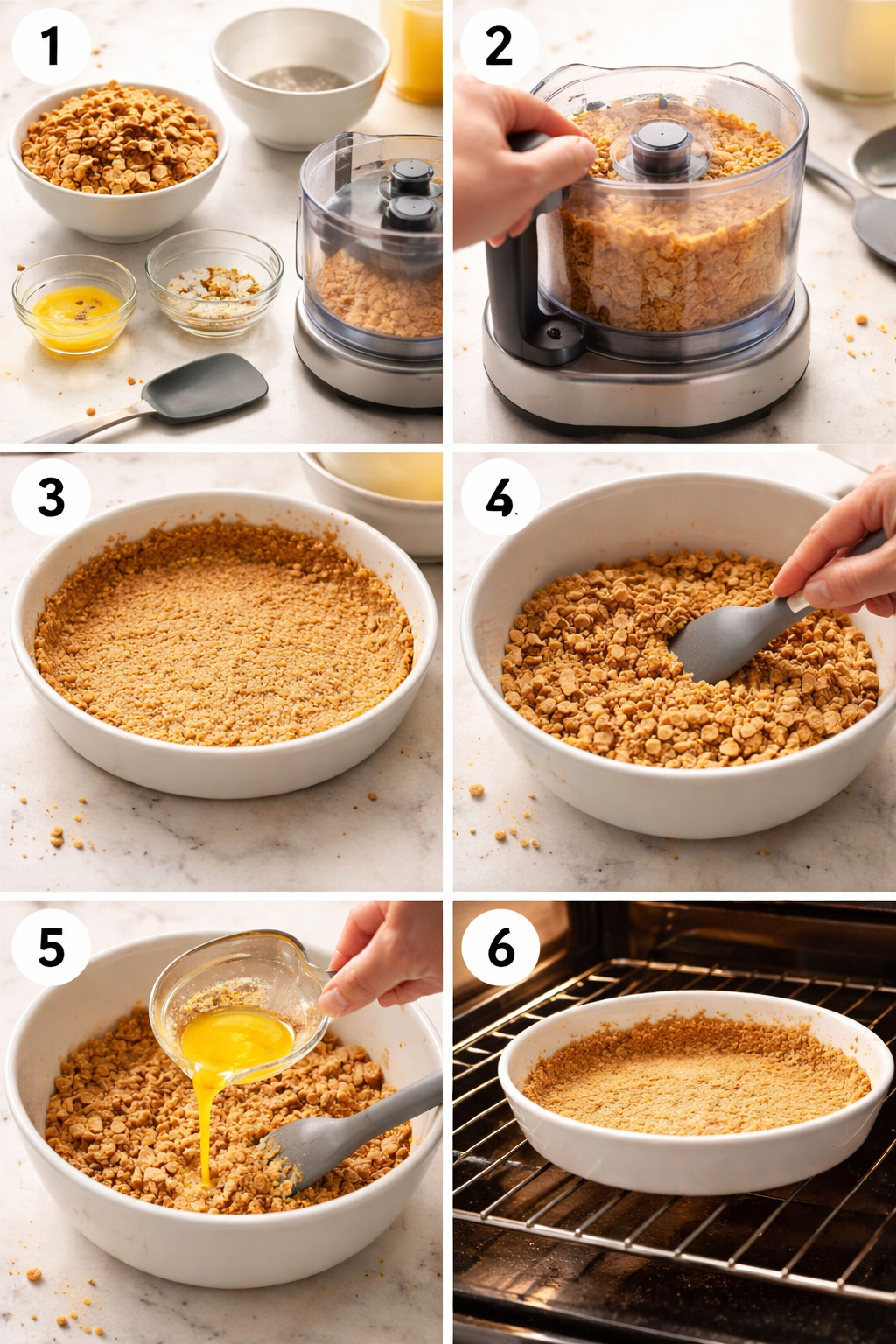 1

2

3

4

5

6