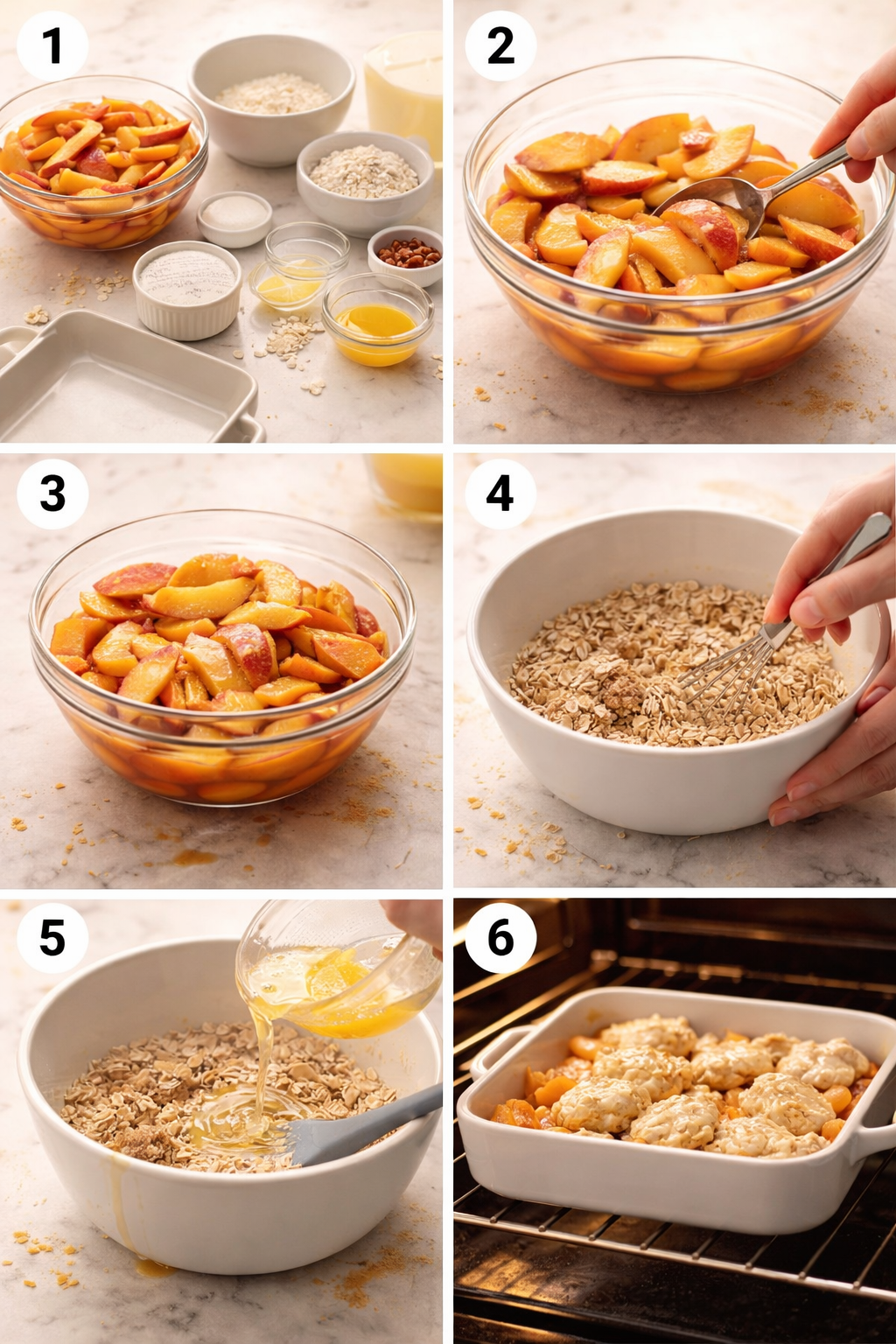 1

2

3

4

5

6