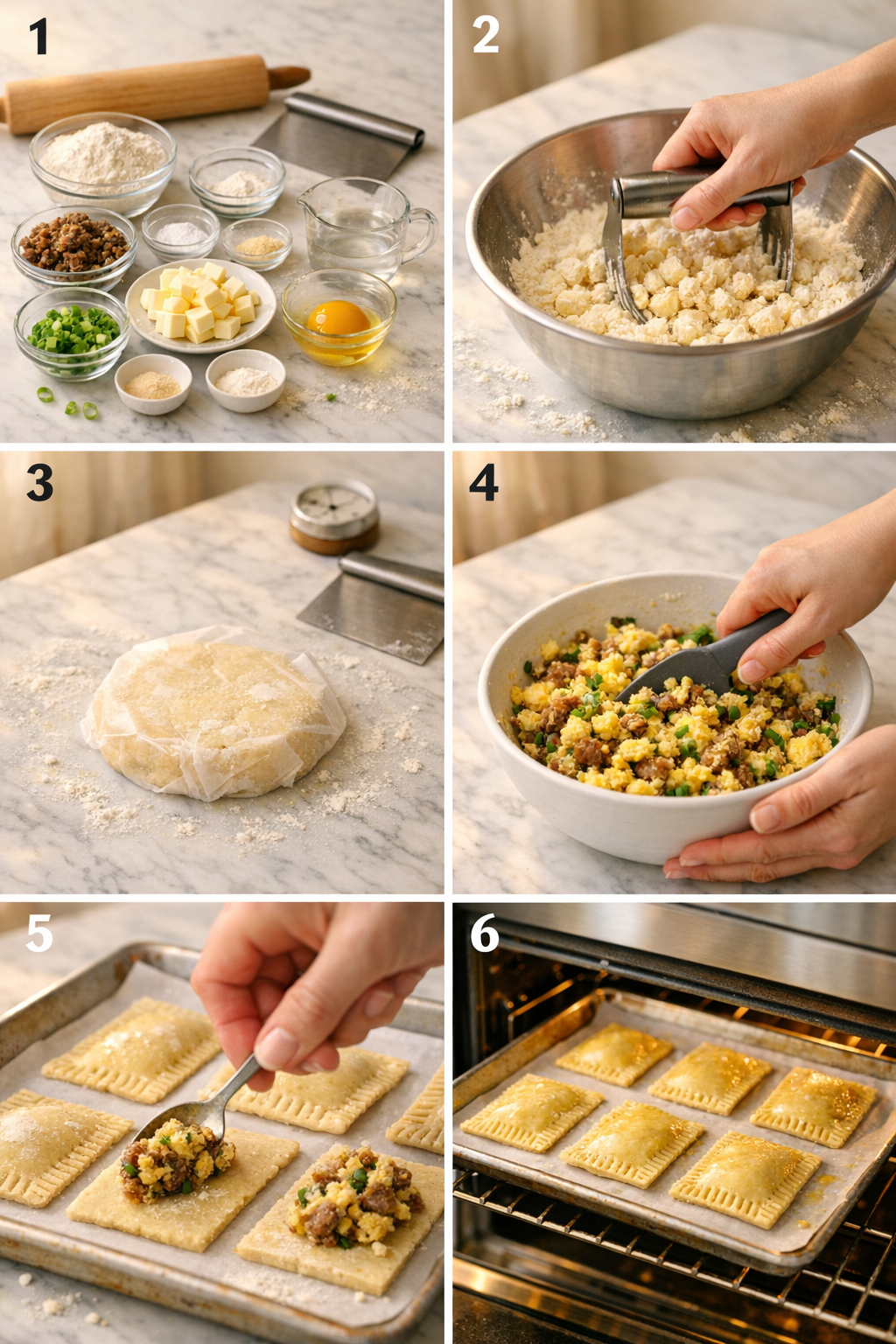 1
2
3
4
5
6