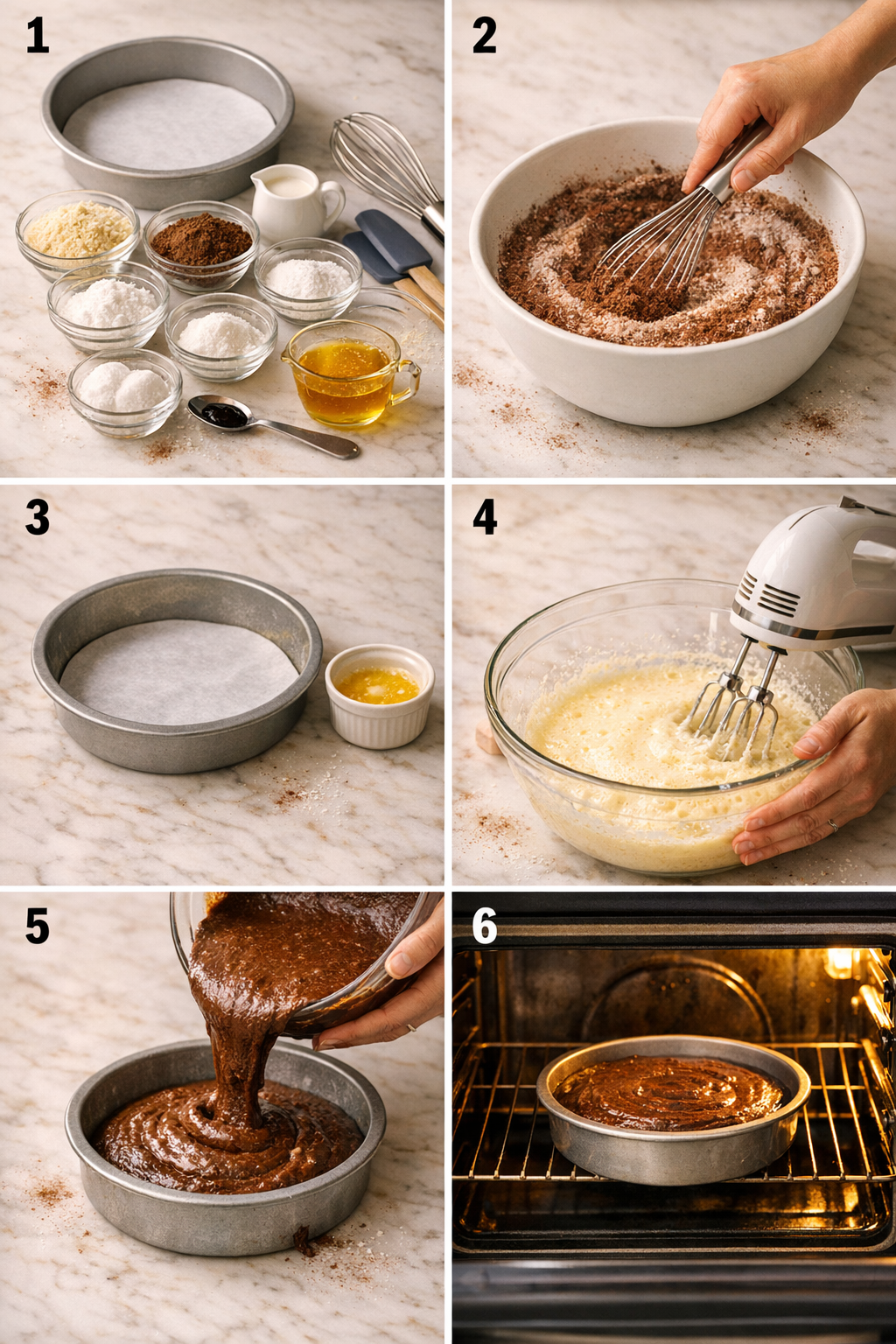 1

2

3

4

5

6