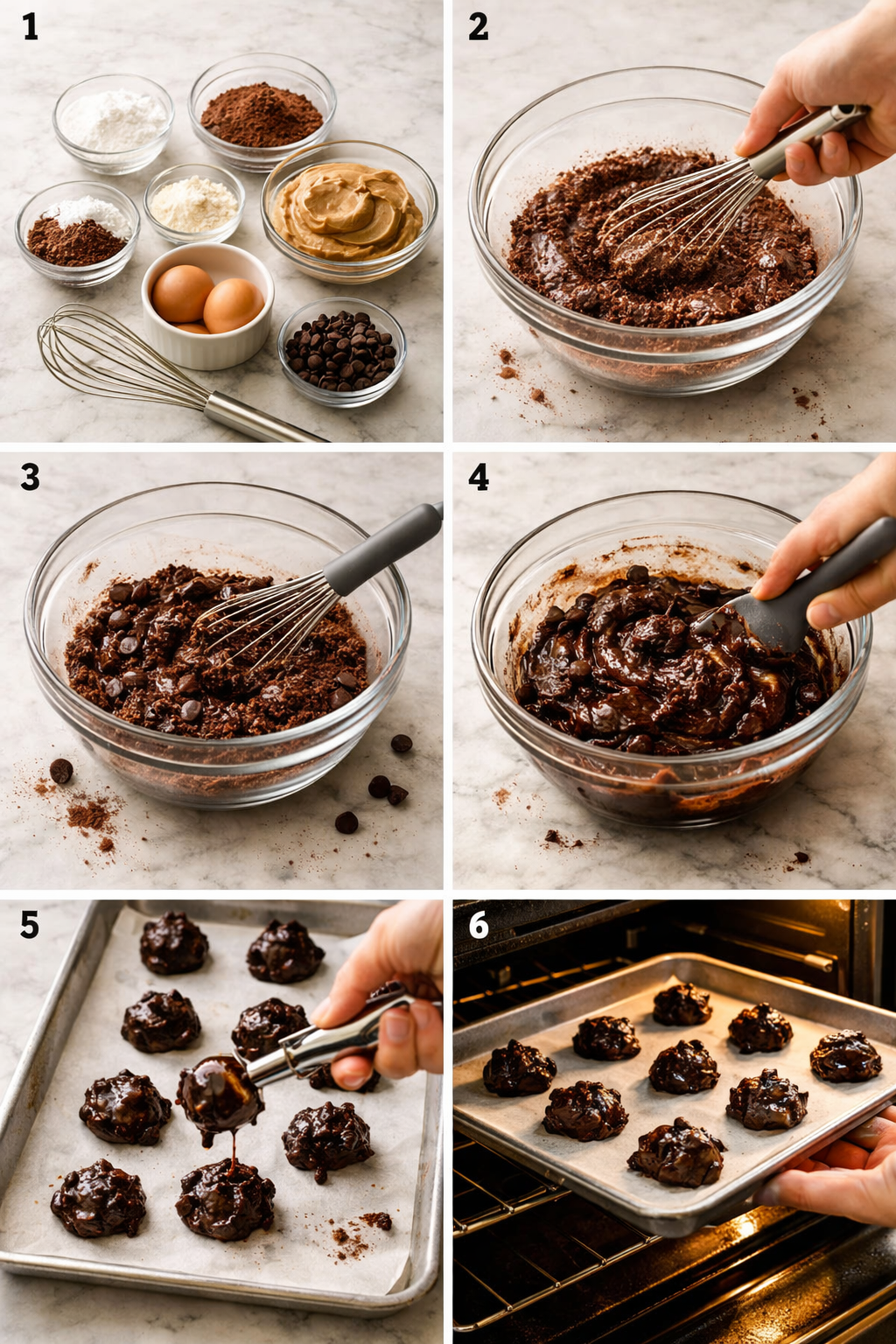 1
2
3
4
5
6