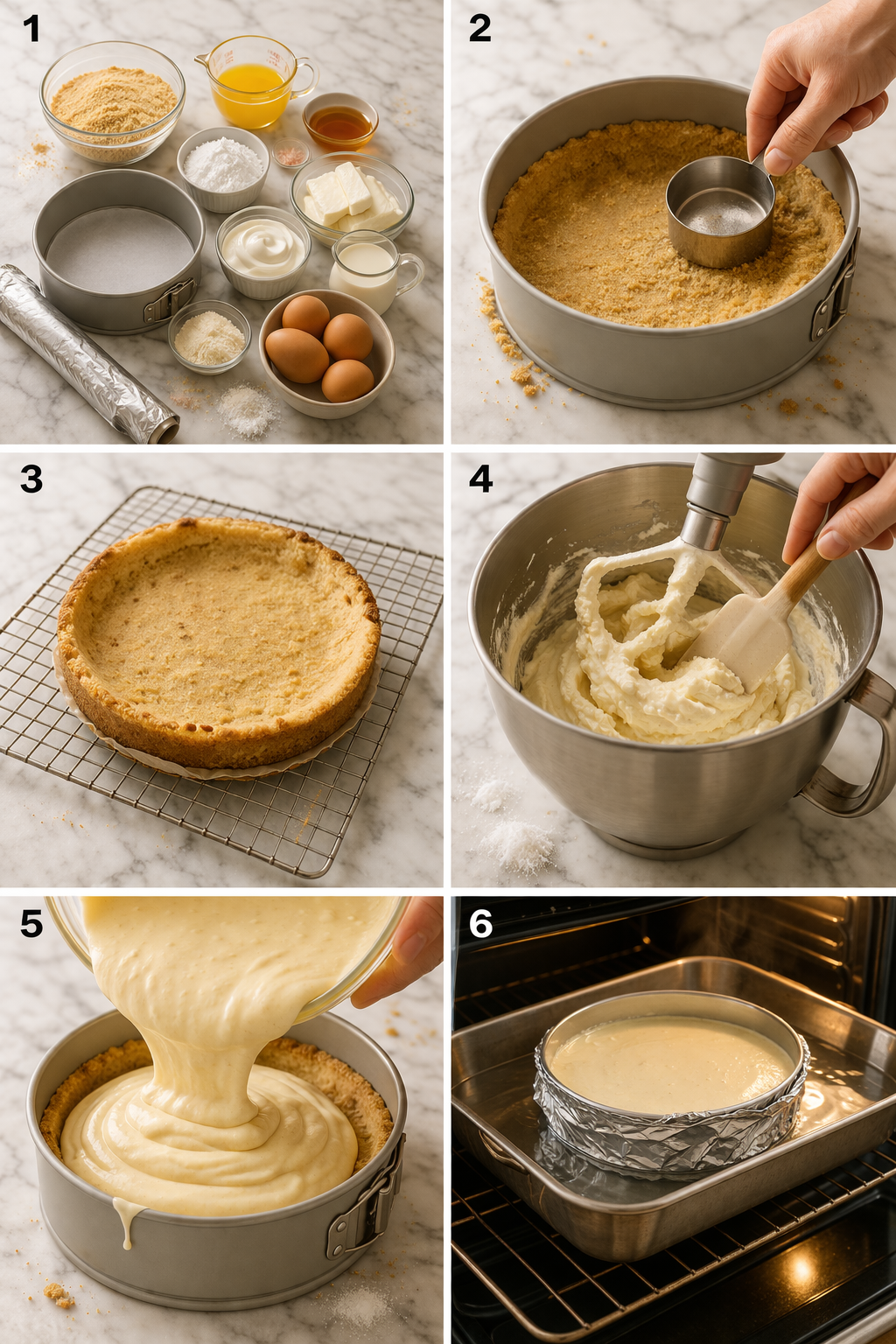 1

2

3

4

5

6