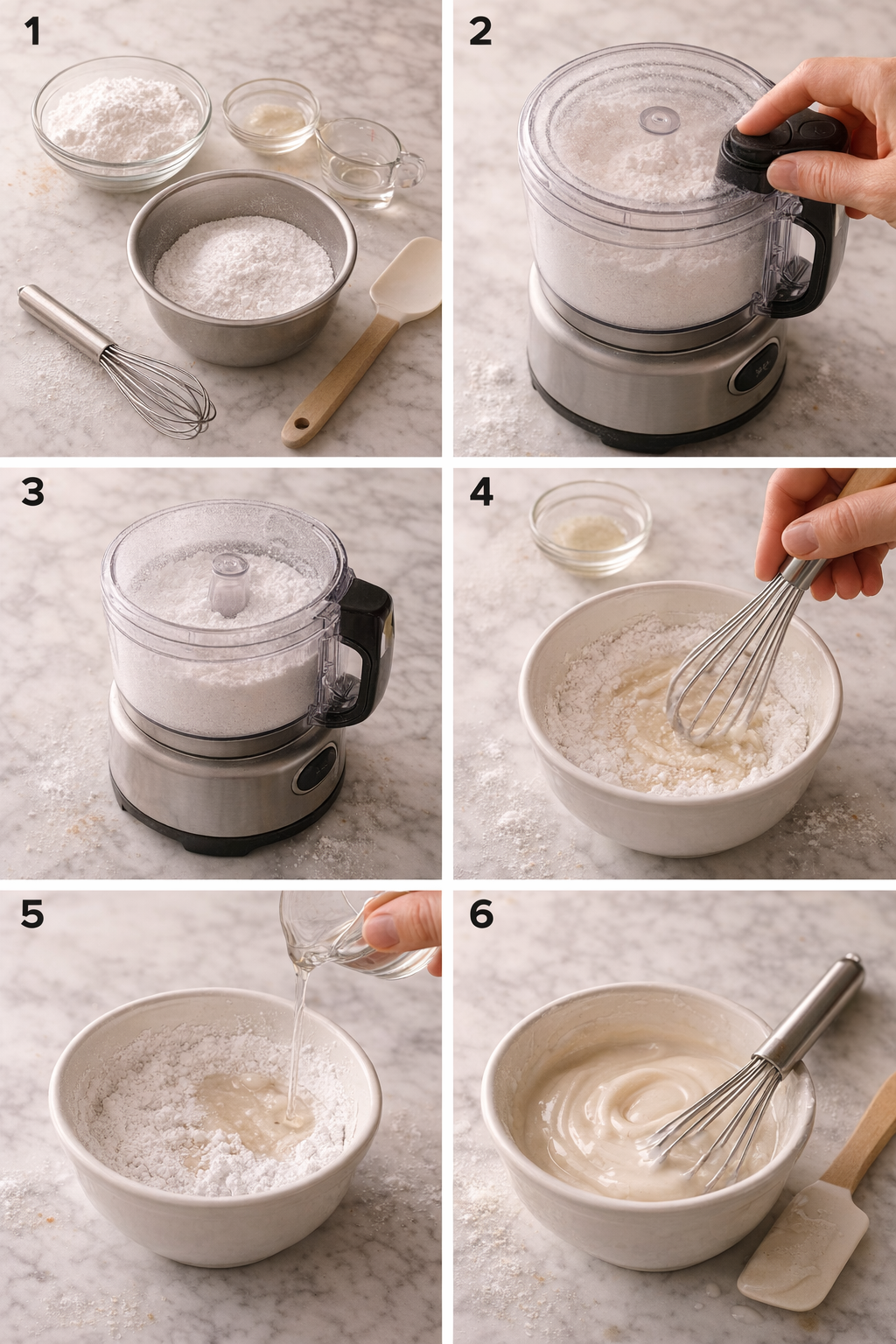 1

2

3

4

5

6