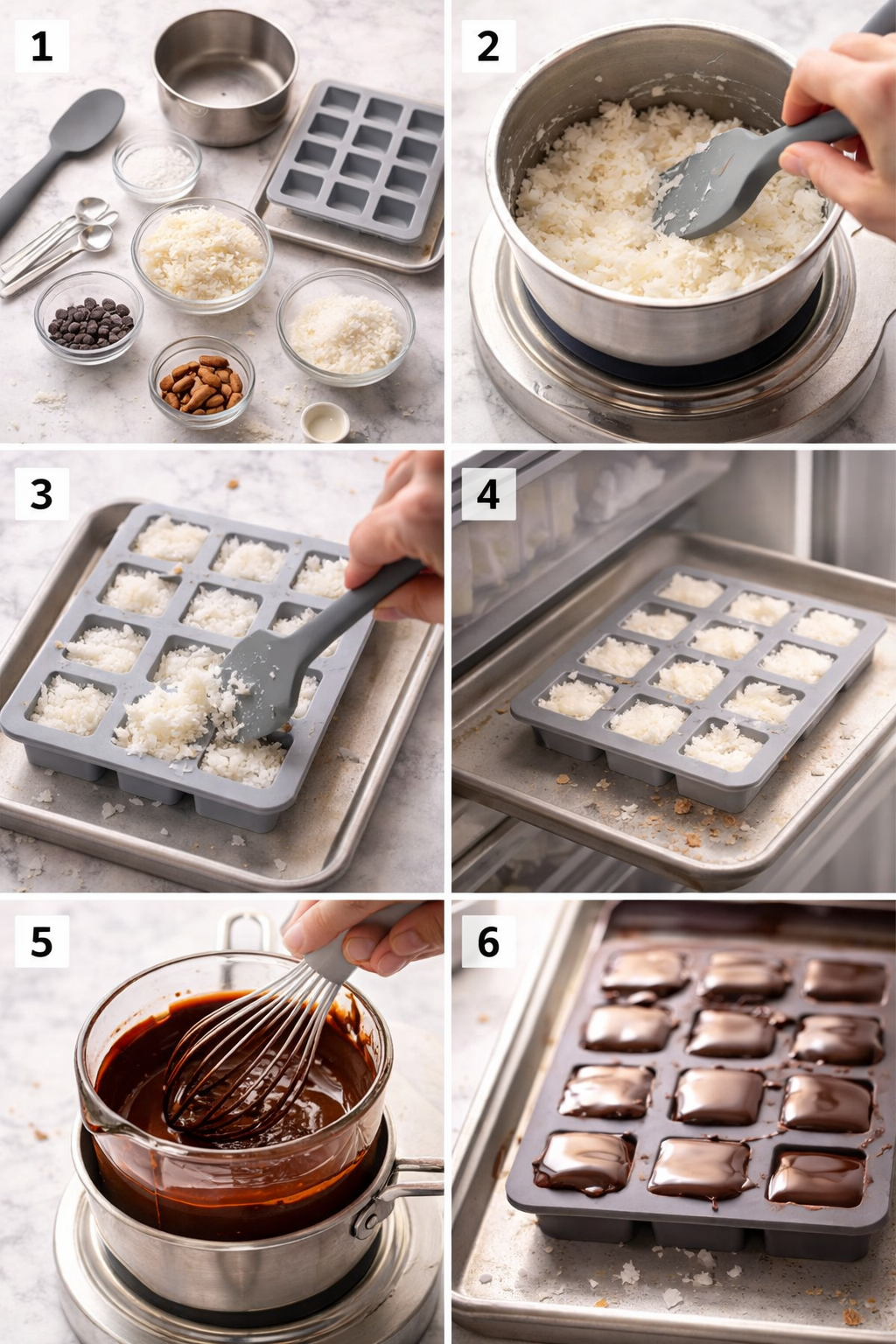 1

2

3

4

5

6