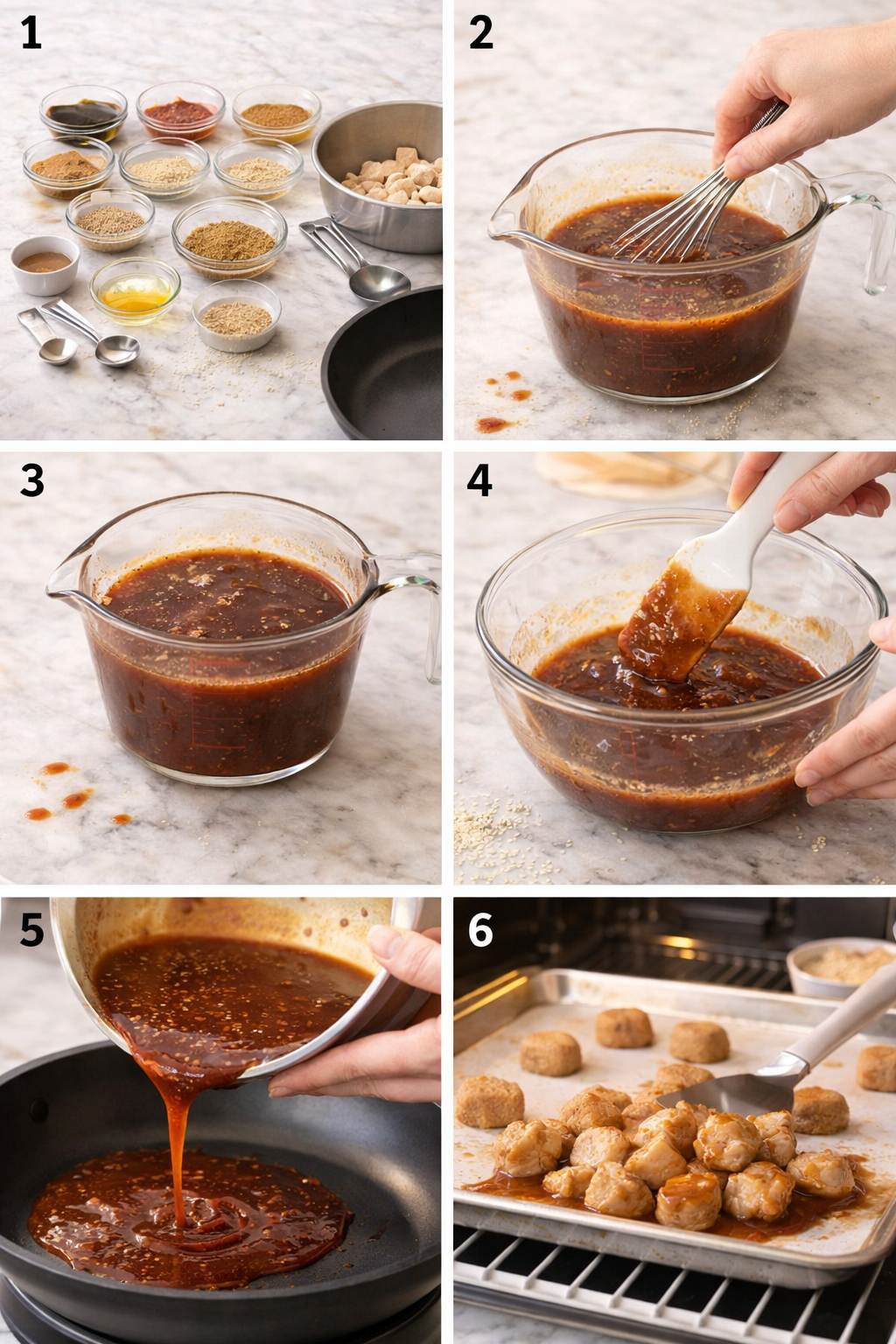 1
2
3
4
5
6