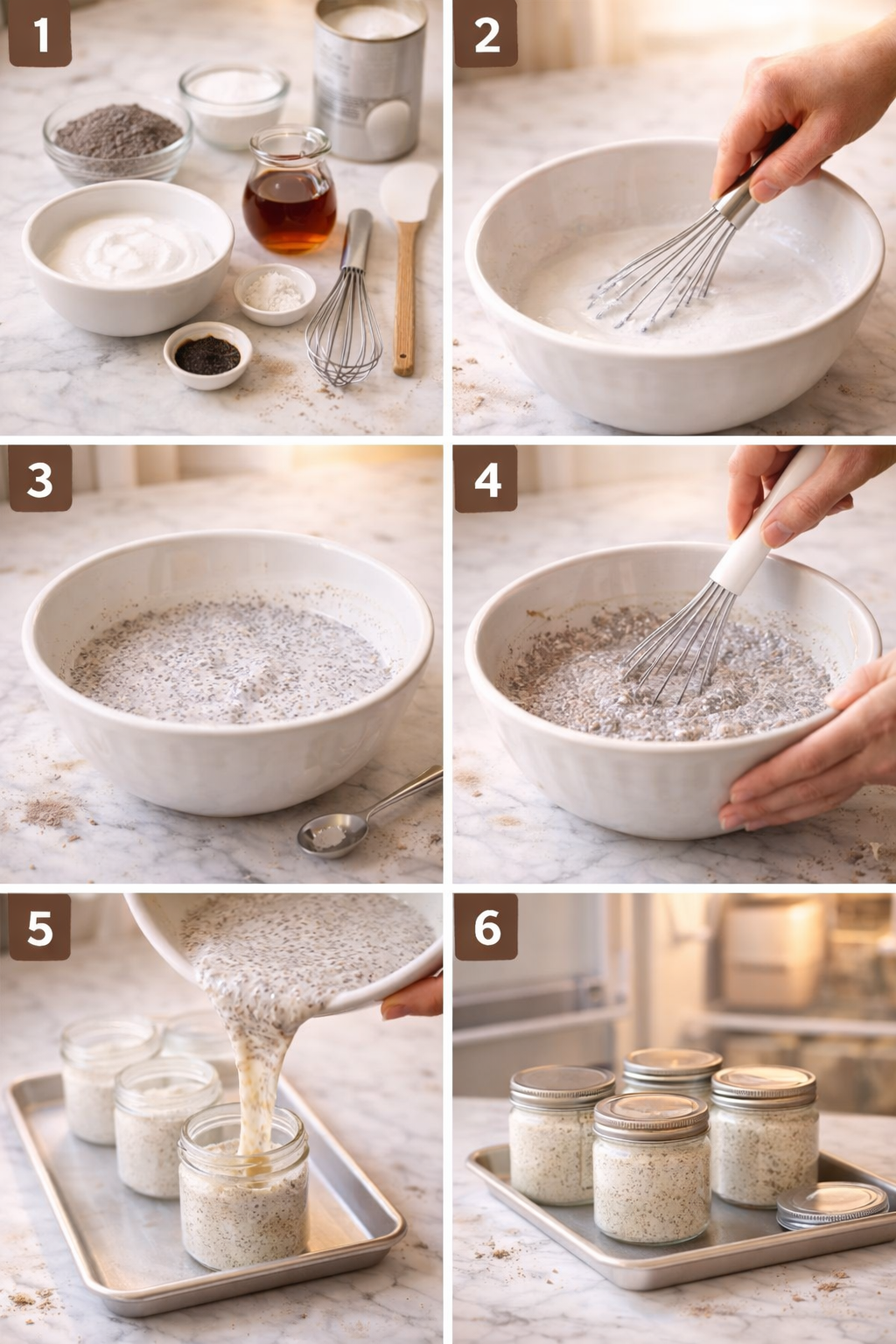 1

2

3

4

5

6