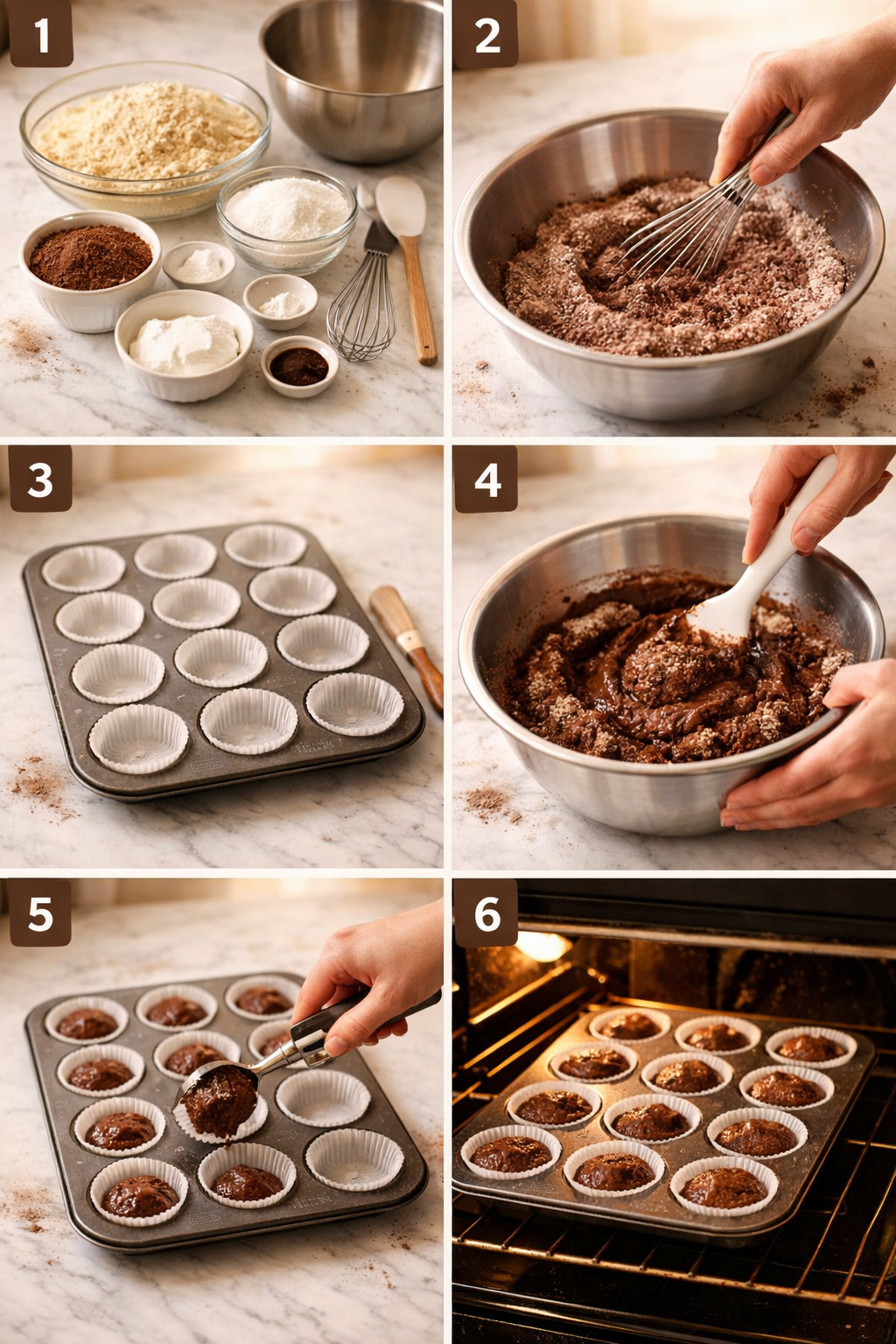 1

2

3

4

5

6