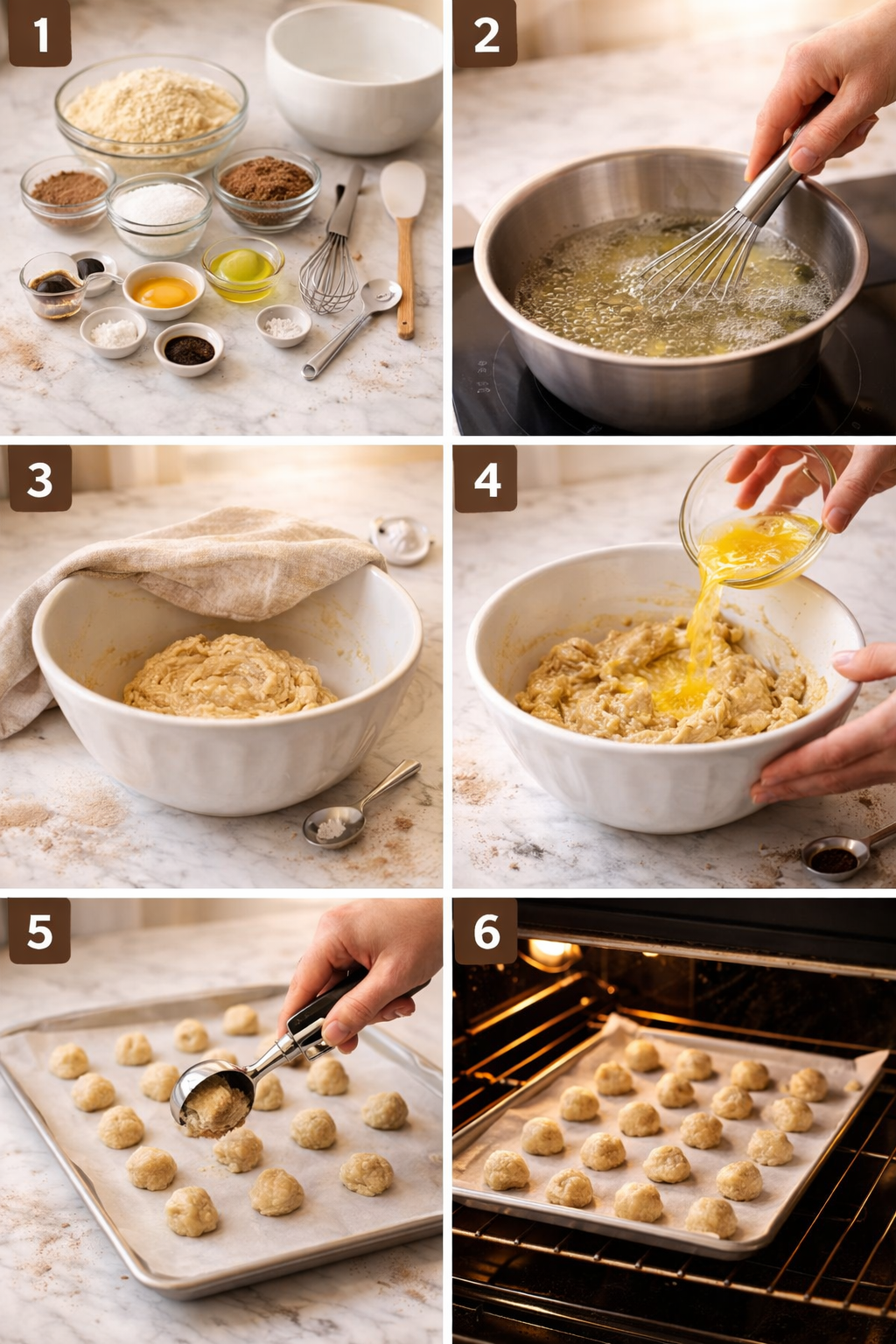 1

2

3

4

5

6