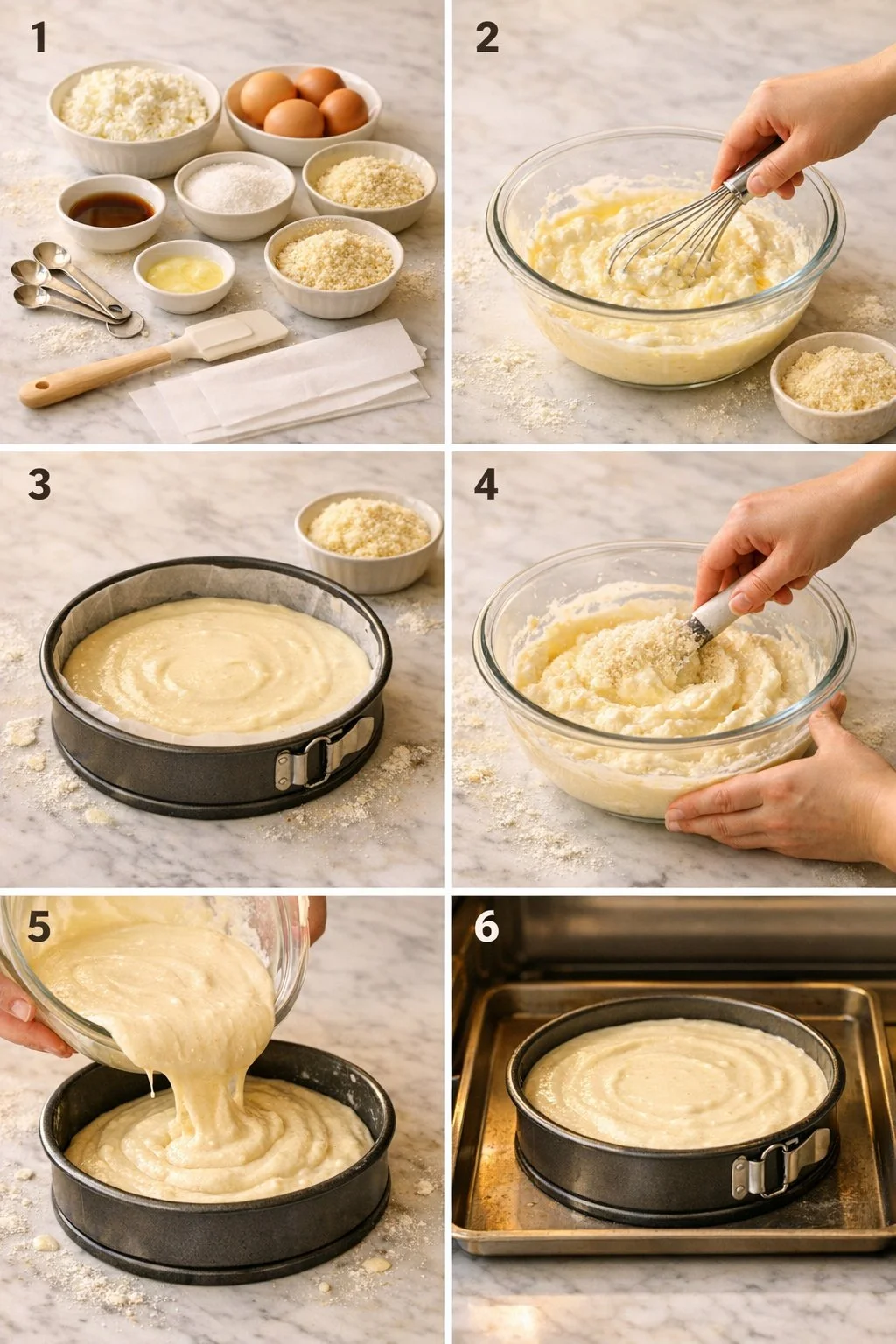 1

2

3

4

5

6